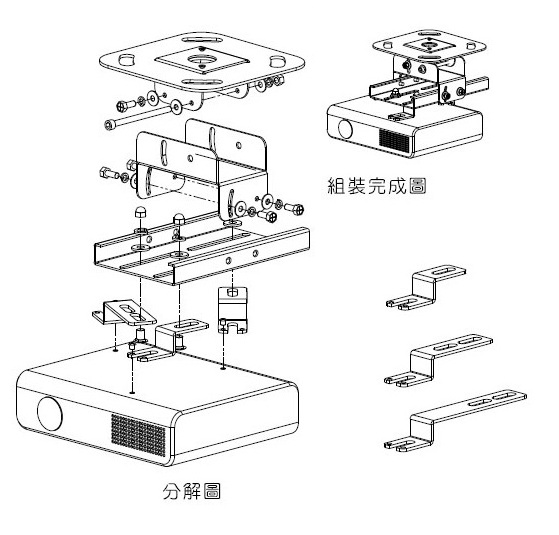 組裝完成圖

分解圖